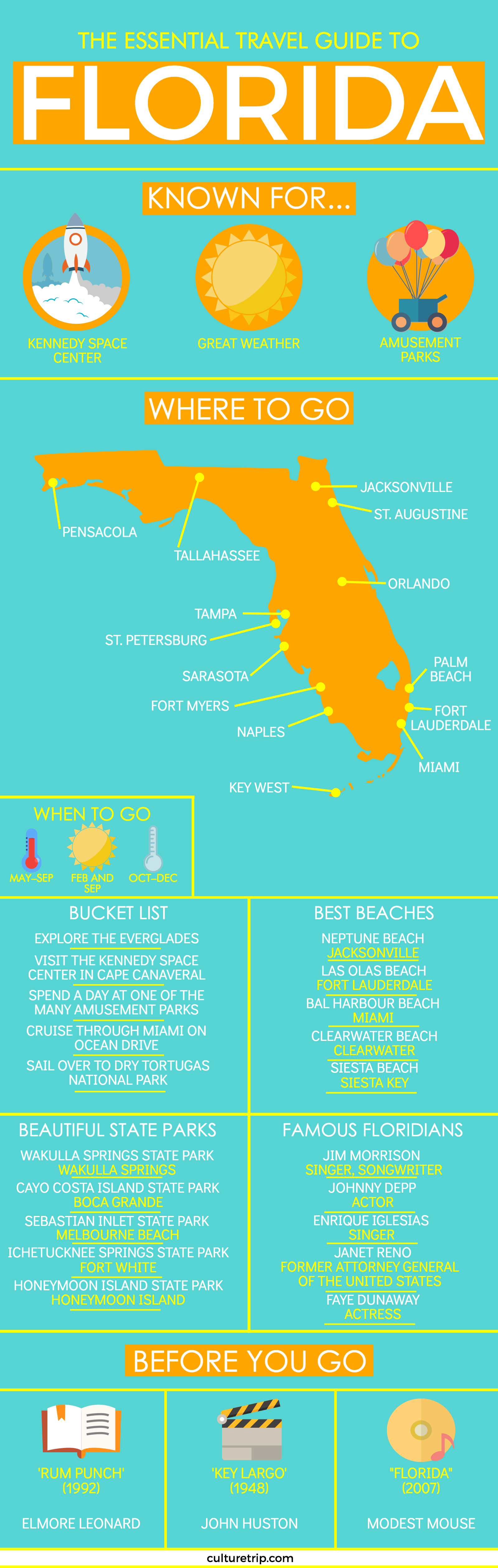 THE ESSENTIAL TRAVEL GUIDE TO

FLORIDA

KNOWN FOR...

KENNEDY SPACE CENTER

GREAT WEATHER

AMUSEMENT PARKS

WHERE TO GO

PENSACOLA

TALLAHASSEE

JACKSONVILLE

ST. AUGUSTINE

ORLANDO

TAMPA

ST. PETERSBURG

SARASOTA

FORT MYERS

NAPLES

PALM BEACH

FORT LAUDERDALE

MIAMI

KEY WEST

WHEN TO GO

MAY–SEP

FEB AND SEP

OCT–DEC

BUCKET LIST

EXPLORE THE EVERGLADES

VISIT THE KENNEDY SPACE CENTER IN CAPE CANAVERAL

SPEND A DAY AT ONE OF THE MANY AMUSEMENT PARKS

CRUISE THROUGH MIAMI ON OCEAN DRIVE

SAIL OVER TO DRY TORTUGAS NATIONAL PARK

BEST BEACHES

NEPTUNE BEACH
JACKSONVILLE

LAS OLAS BEACH
FORT LAUDERDALE

BAL HARBOUR BEACH
MIAMI

CLEARWATER BEACH
CLEARWATER

SIESTA BEACH
SIESTA KEY

BEAUTIFUL STATE PARKS

WAKULLA SPRINGS STATE PARK
WAKULLA SPRINGS

CAYO COSTA ISLAND STATE PARK
BOCA GRANDE

SEBASTIAN INLET STATE PARK
MELBOURNE BEACH

ICHETUCKNEE SPRINGS STATE PARK
FORT WHITE

HONEYMOON ISLAND STATE PARK
HONEYMOON ISLAND

FAMOUS FLORIDIANS

JIM MORRISON
SINGER, SONGWRITER

JOHNNY DEPP
ACTOR

ENRIQUE IGLESIAS
SINGER

JANET RENO
FORMER ATTORNEY GENERAL OF THE UNITED STATES

FAYE DUNAWAY
ACTRESS

BEFORE YOU GO

'RUM PUNCH' (1992)

ELMORE LEONARD

'KEY LARGO' (1948)

JOHN HUSTON

"FLORIDA" (2007)

MODEST MOUSE

culturetrip.com