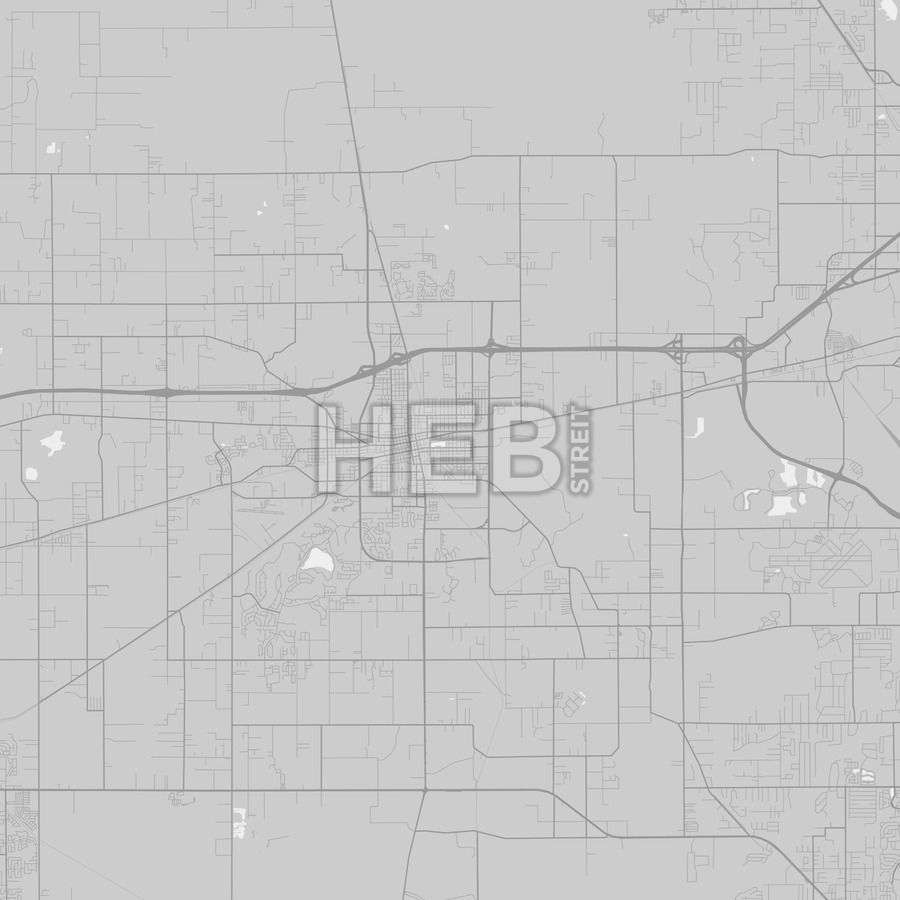 HEB
STREIT